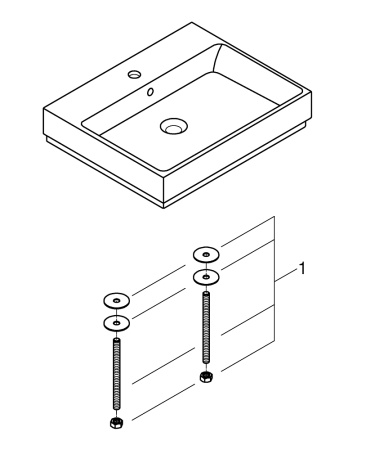 1