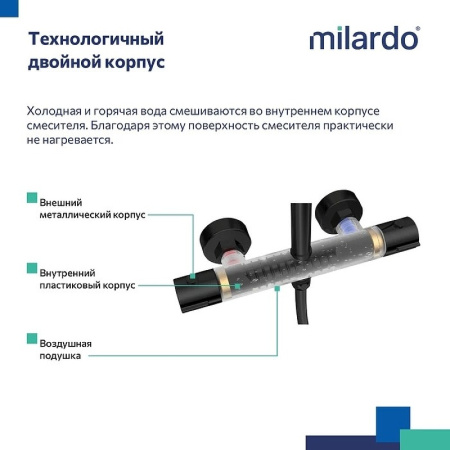 Технологичный двойной корпус

milardo®

Холодная и горячая вода смешиваются во внутреннем корпусе смесителя. Благодаря этому поверхность смесителя практически не нагревается.

Внешний металлический корпус

Внутренний пластиковый корпус

Воздушная подушка