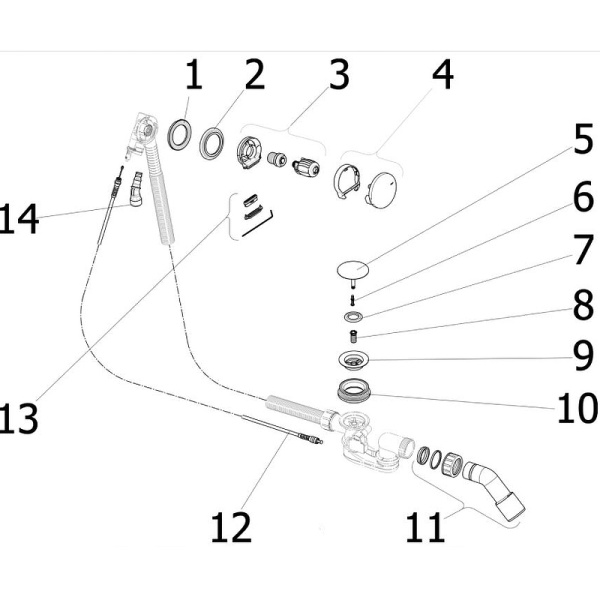 1
2
3
4
5
6
7
8
9
10
14
13
12
11