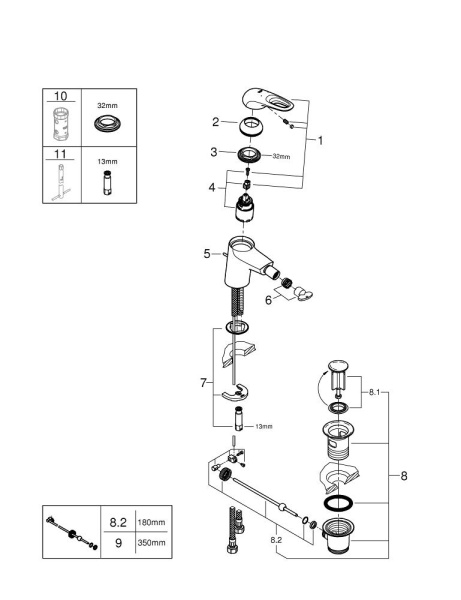 | 10 | 32mm |
|---|---|
| 11 | 13mm |

2
3
32mm
1
4
5
6
7
13mm
8.1
8
8.2

| | 8.2 | 180mm |
|---|---|---|
| | 9 | 350mm |