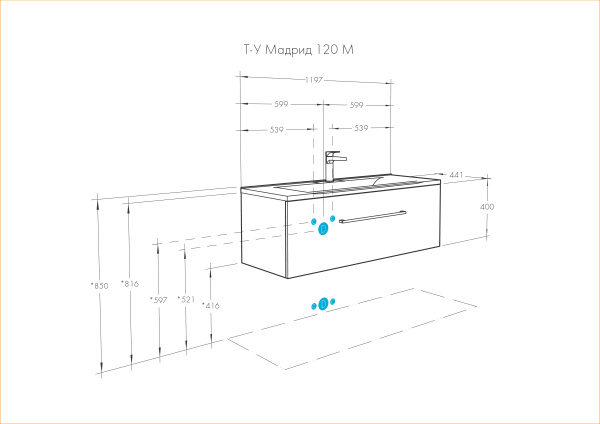 Т-У Мадрид 120 М

1197

599

599

539

539

441

400

*850

*816

*597

*521

*416