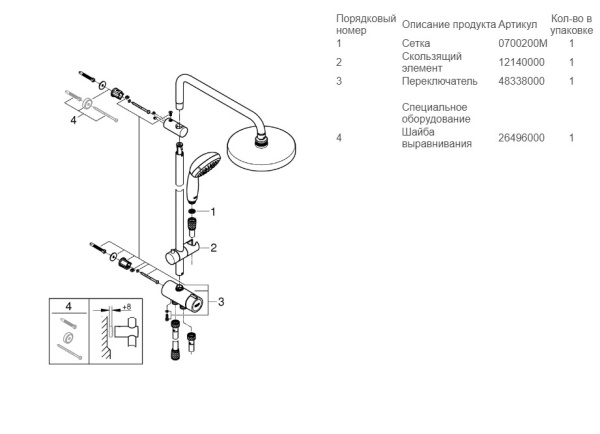 4

1

2

3

4

+8

| Порядковый номер | Описание продукта | Артикул | Кол-во в упаковке |
|---|---|---|---|
| 1 | Сетка | 0700200M | 1 |
| 2 | Скользящий элемент | 12140000 | 1 |
| 3 | Переключатель | 48338000 | 1 |
|  | Специальное оборудование |  |  |
| 4 | Шайба выравнивания | 26496000 | 1 |