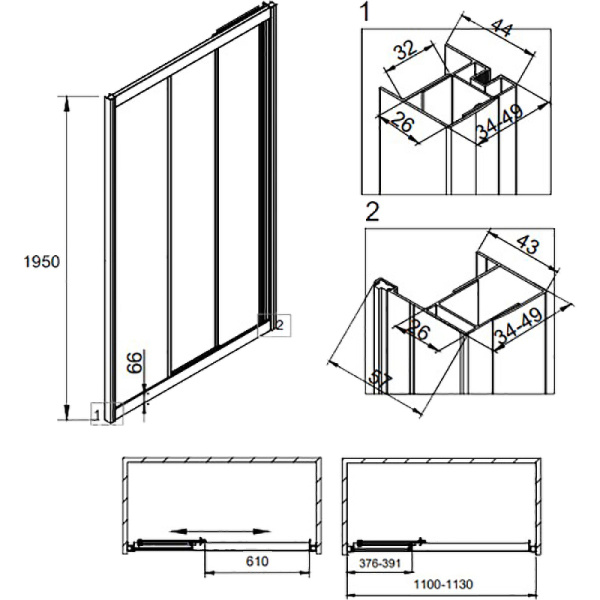 1950
66
1
2
1
32
44
26
34-49
2
43
26
34-49
57
610
376-391
1100-1130