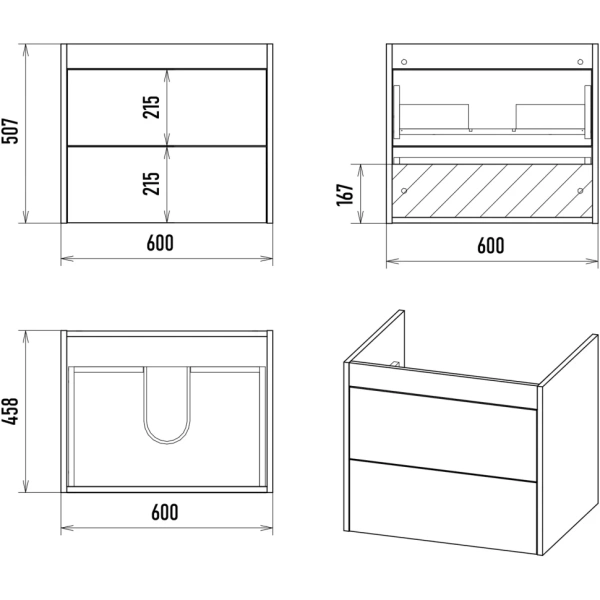 507
215
215
600
167
600
458
600