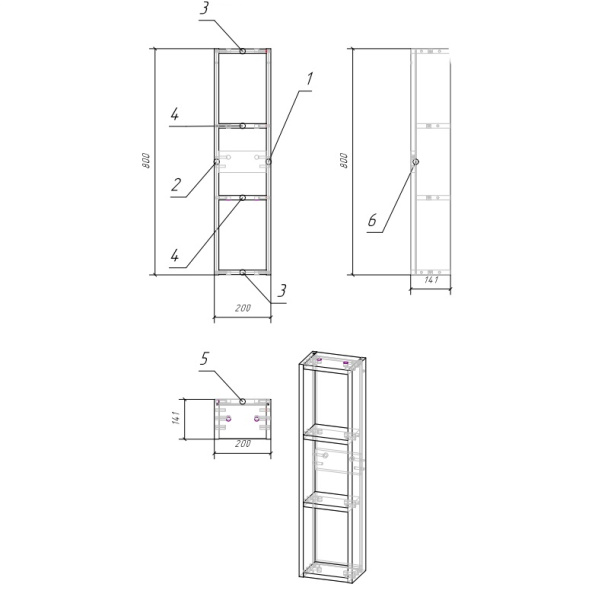 3
1
4
800
2
4
3
200
800
6
141
5
141
200