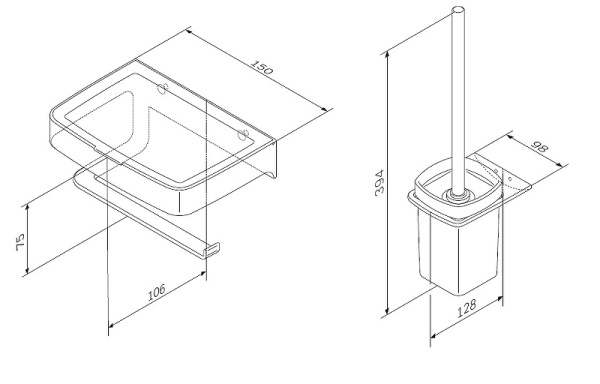 150
75
106
394
98
128