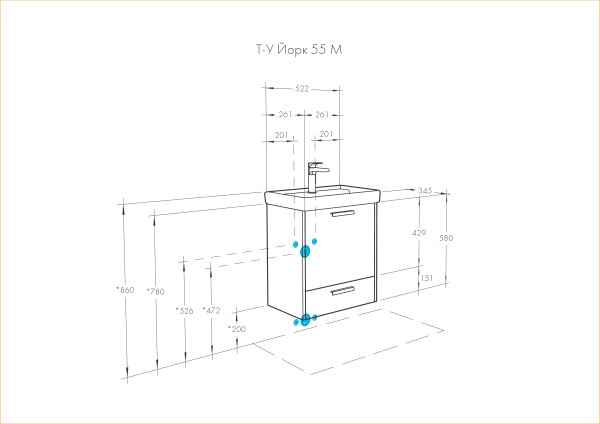 Т-У Йорк 55 М

522
261
261
201
201
345
429
580
151
*860
*780
*526
*472
*200