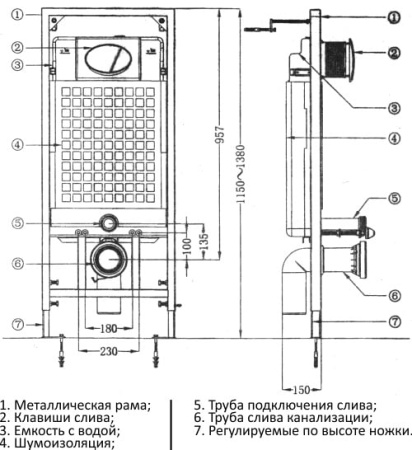 ①
②
③
④
⑤
⑥
⑦
957
1150～1380
100
135
180
230

①
②
③
④
⑤
⑥
⑦
150

1. Металлическая рама;
2. Клавиши слива;
3. Емкость с водой;
4. Шумоизоляция;

5. Труба подключения слива;
6. Труба слива канализации;
7. Регулируемые по высоте ножки.