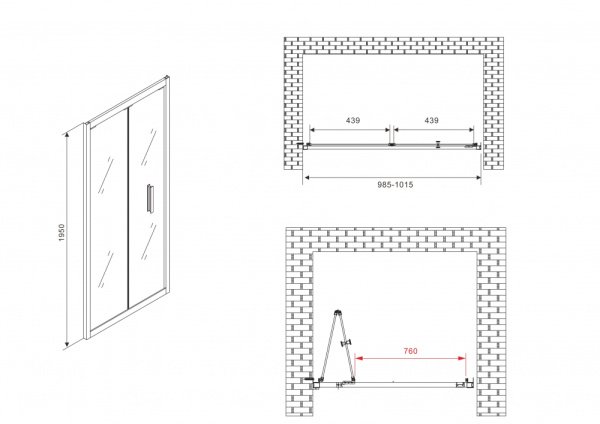 1950

439

439

985-1015

760