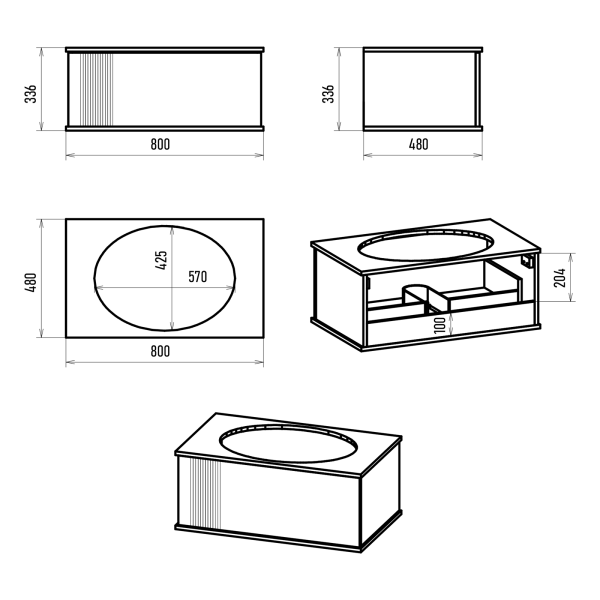 336
800
336
480
480
425
570
800
204
100