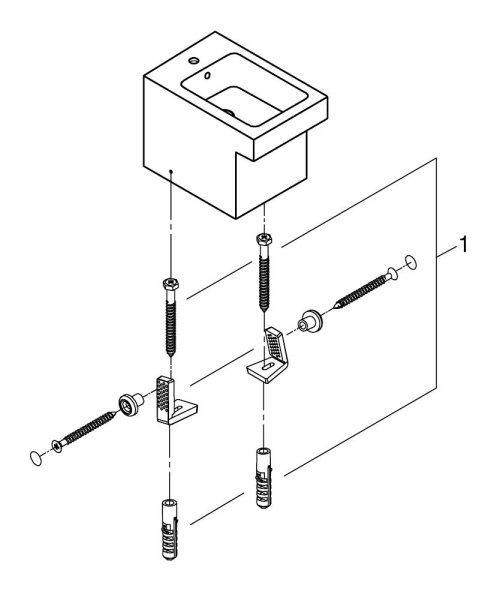 1