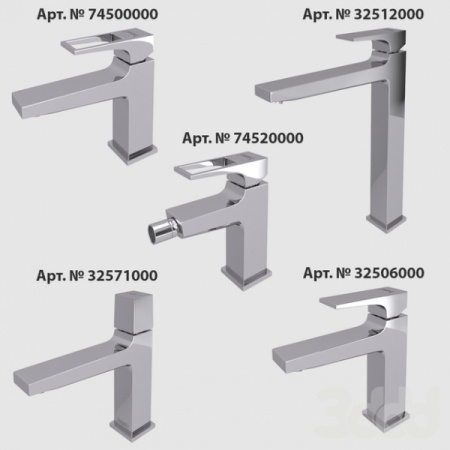 Арт. № 74500000

Арт. № 32512000

Арт. № 74520000

Арт. № 32571000

Арт. № 32506000

3dd