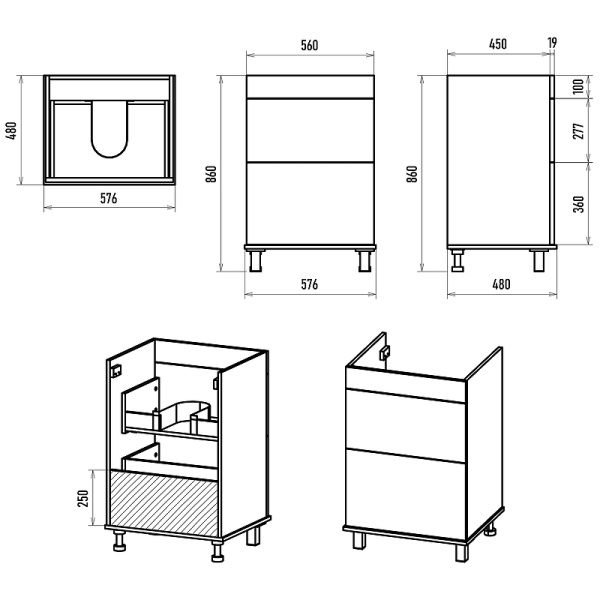 480
576
560
860
576
450
19
100
277
360
860
480
250